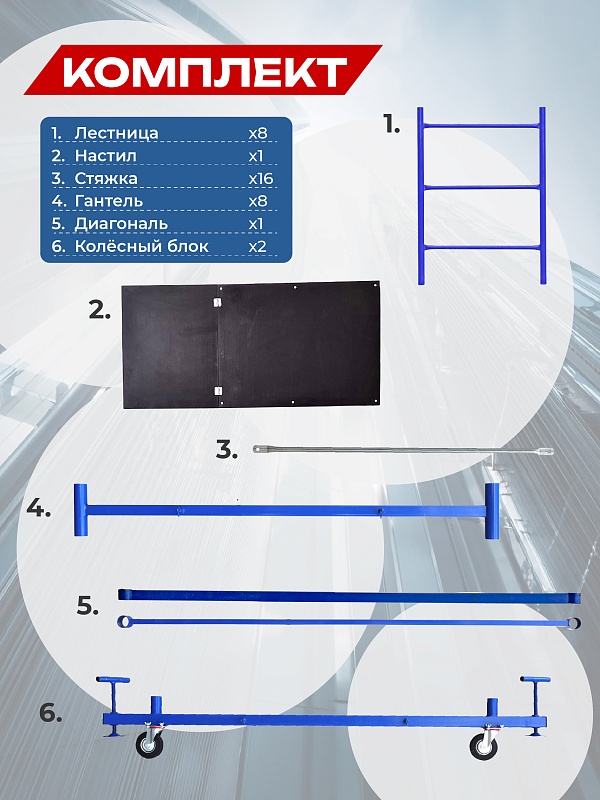 КОМПЛЕКТ

| | | |
|---|---|---|
| 1. | Лестница | x8 |
| 2. | Настил | x1 |
| 3. | Стяжка | x16 |
| 4. | Гантель | x8 |
| 5. | Диагональ | x1 |
| 6. | Колёсный блок | x2 |

1.

2.

3.

4.

5.

6.