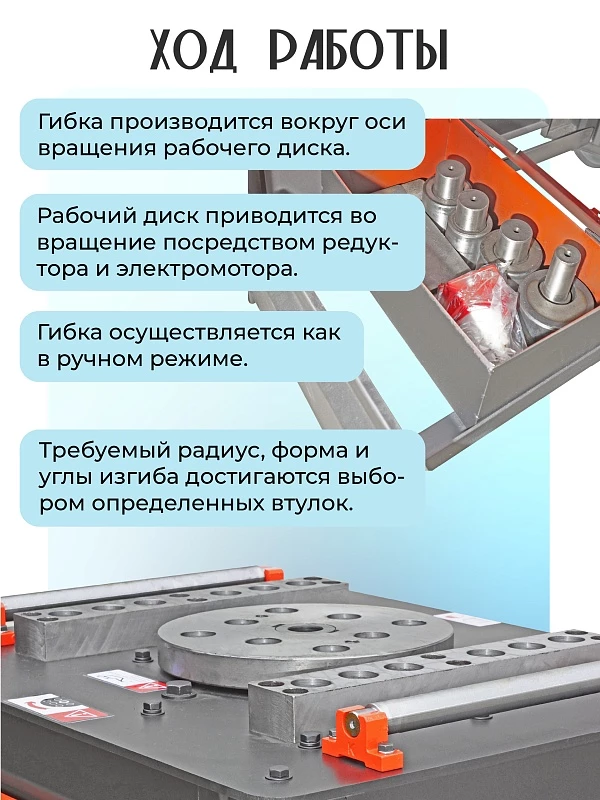 ХОД РАБОТЫ

Гибка производится вокруг оси вращения рабочего диска.

Рабочий диск приводится во вращение посредством редуктора и электромотора.

Гибка осуществляется как в ручном режиме.

Требуемый радиус, форма и углы изгиба достигаются выбором определенных втулок.